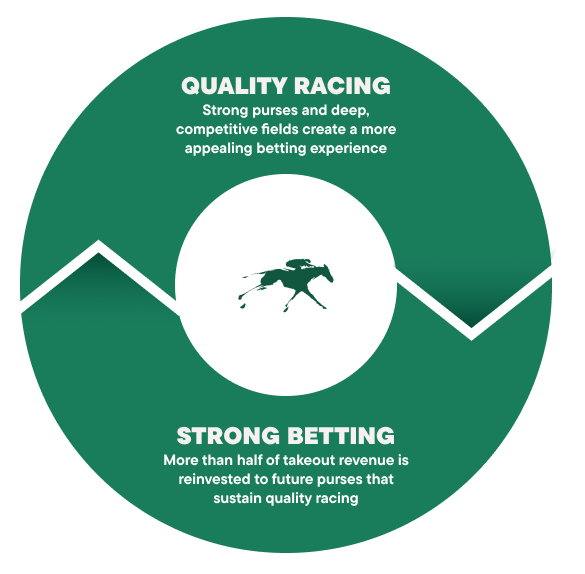 QUALITY RACING
Strong purses and deep, competitive fields create a more appealing betting experience

STRONG BETTING
More than half of takeout revenue is reinvested to future purses that sustain quality racing